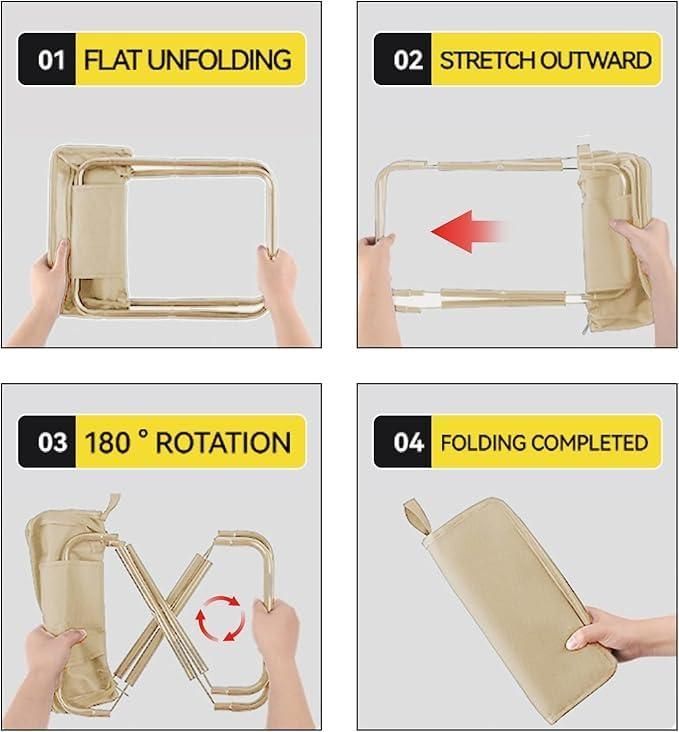 01 FLAT UNFOLDING

02 STRETCH OUTWARD

03 180 ° ROTATION

04 FOLDING COMPLETED