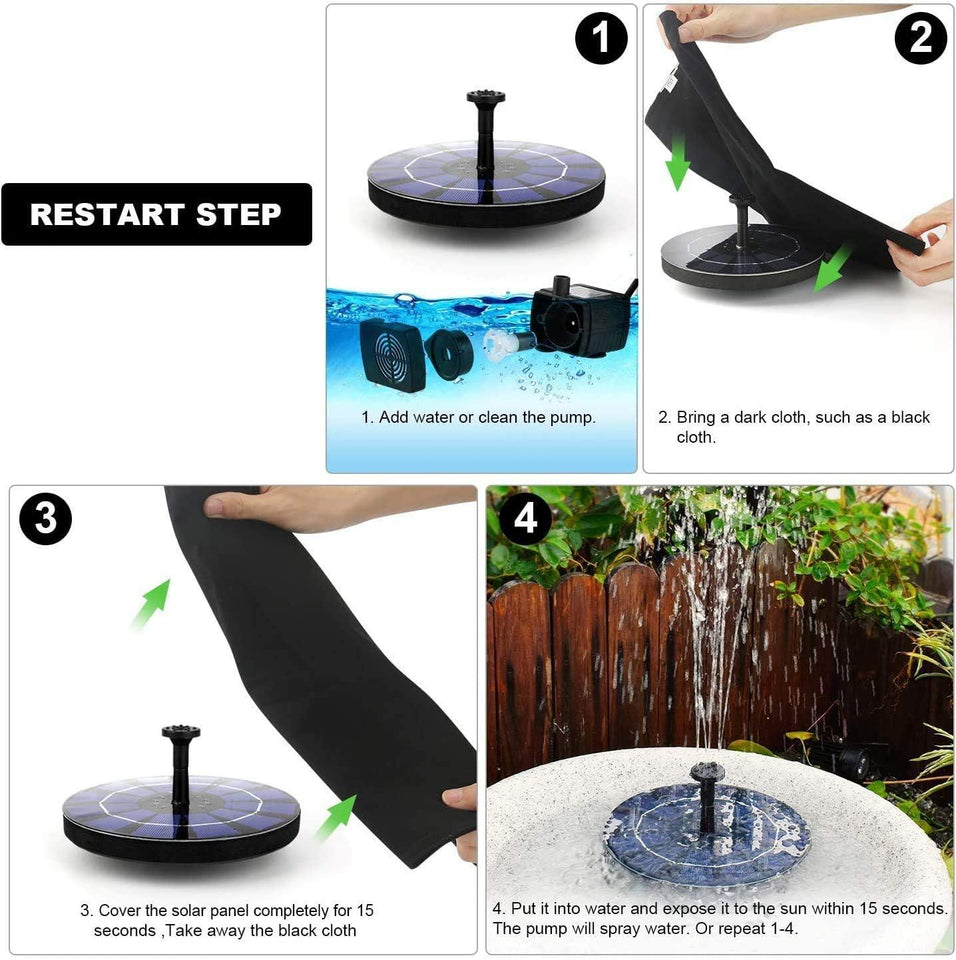 RESTART STEP

1

1. Add water or clean the pump.

2

2. Bring a dark cloth, such as a black cloth.

3

3. Cover the solar panel completely for 15 seconds ,Take away the black cloth

4

4. Put it into water and expose it to the sun within 15 seconds. The pump will spray water. Or repeat 1-4.